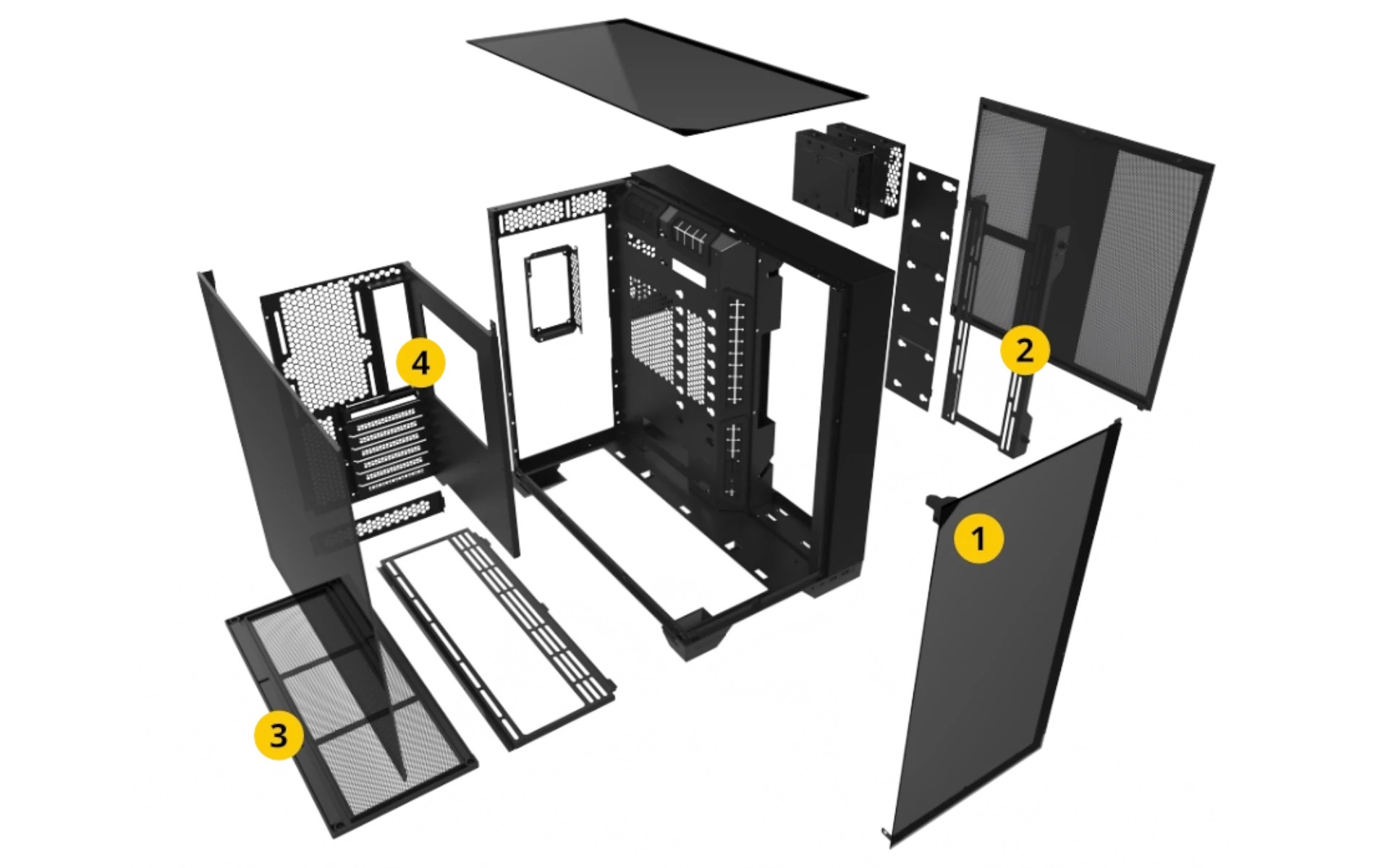 4
2
1
3